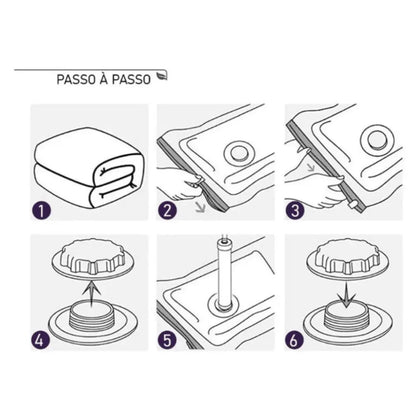 PASSO À PASSO

1

2

3

4

5

6