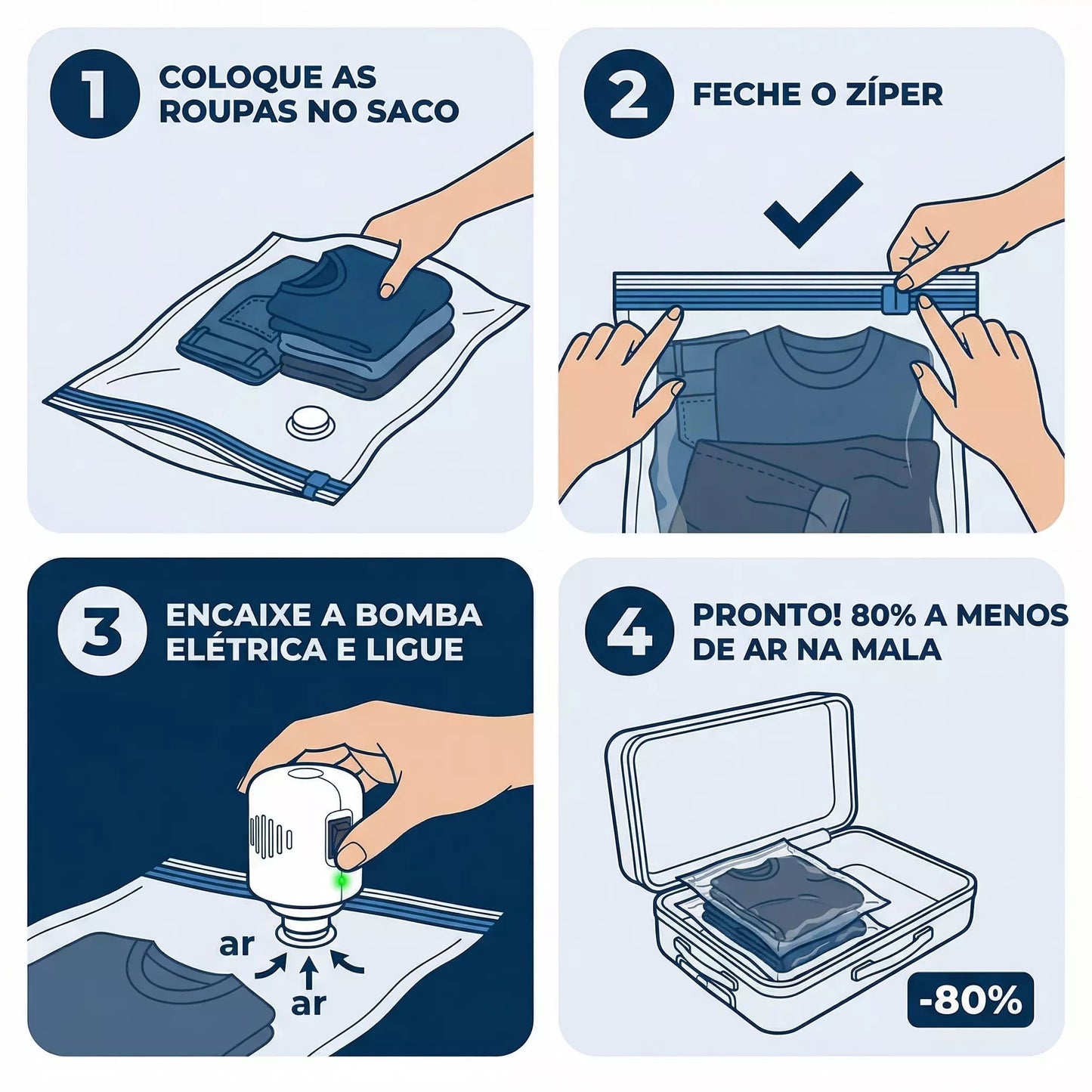 1 COLOQUE AS ROUPAS NO SACO

2 FECHE O ZÍPER

3 ENCAIXE A BOMBA ELÉTRICA E LIGUE

ar

ar

4 PRONTO! 80% A MENOS DE AR NA MALA

-80%