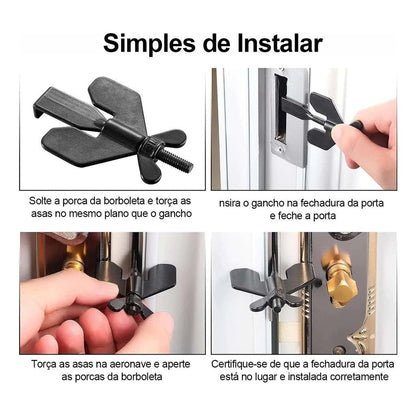 Simples de Instalar

Solte a porca da borboleta e torça as asas no mesmo plano que o gancho

nsira o gancho na fechadura da porta e feche a porta

Torça as asas na aeronave e aperte as porcas da borboleta

Certifique-se de que a fechadura da porta está no lugar e instalada corretamente