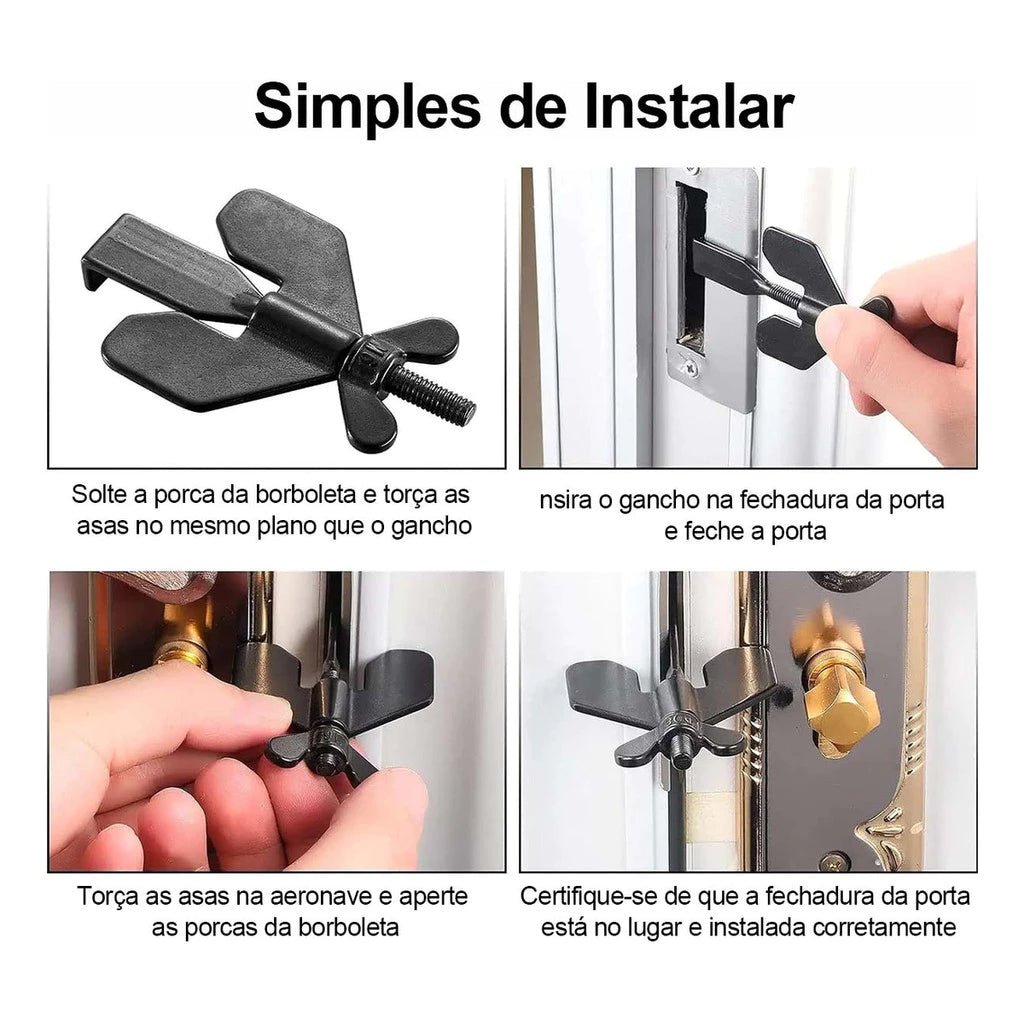 Simples de Instalar

Solte a porca da borboleta e torça as asas no mesmo plano que o gancho

nsira o gancho na fechadura da porta e feche a porta

Torça as asas na aeronave e aperte as porcas da borboleta

Certifique-se de que a fechadura da porta está no lugar e instalada corretamente