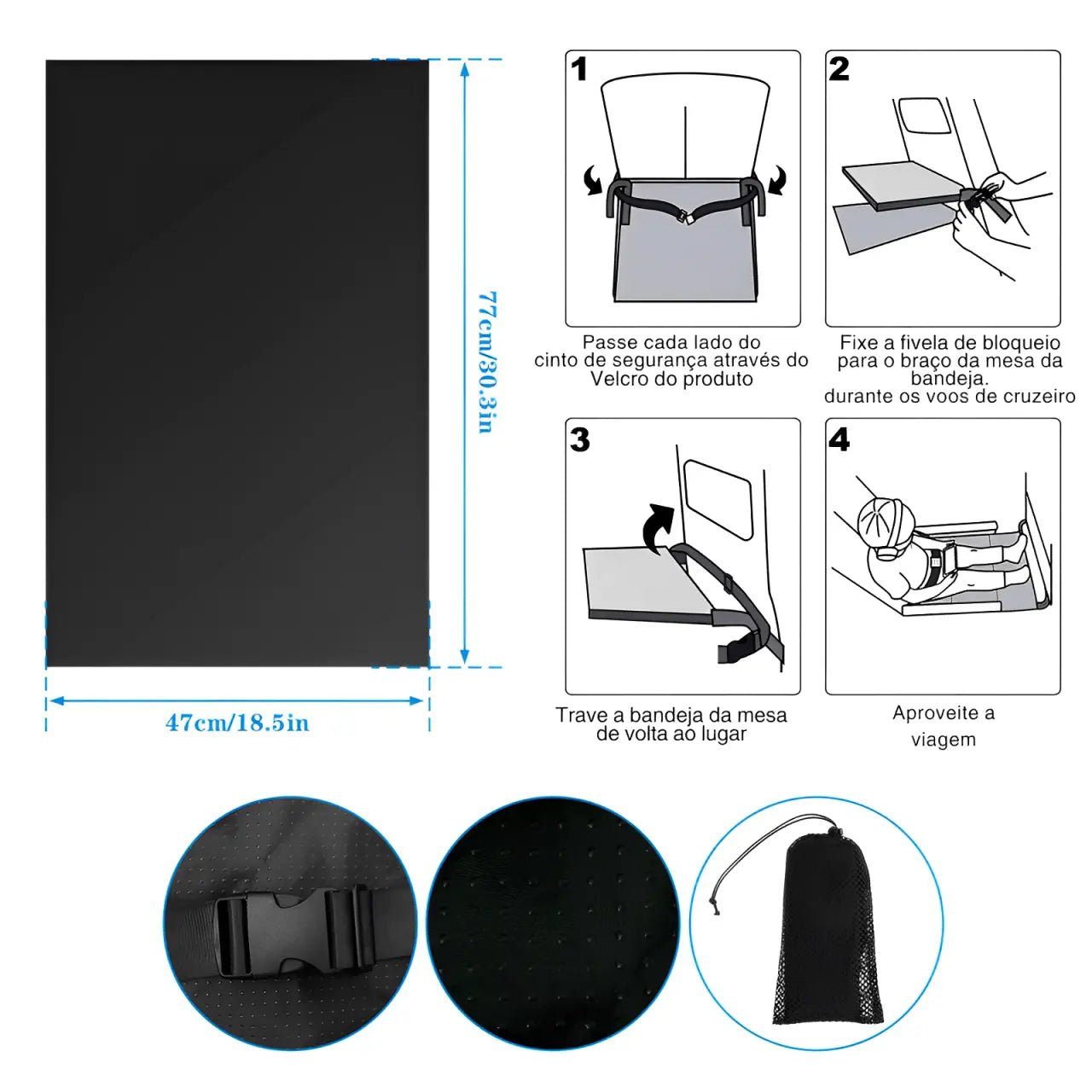 77cm/30.3in

47cm/18.5in

1

Passe cada lado do cinto de segurança através do Velcro do produto

2

Fixe a fivela de bloqueio para o braço da mesa da bandeja.
durante os voos de cruzeiro

3

Trave a bandeja da mesa de volta ao lugar

4

Aproveite a viagem