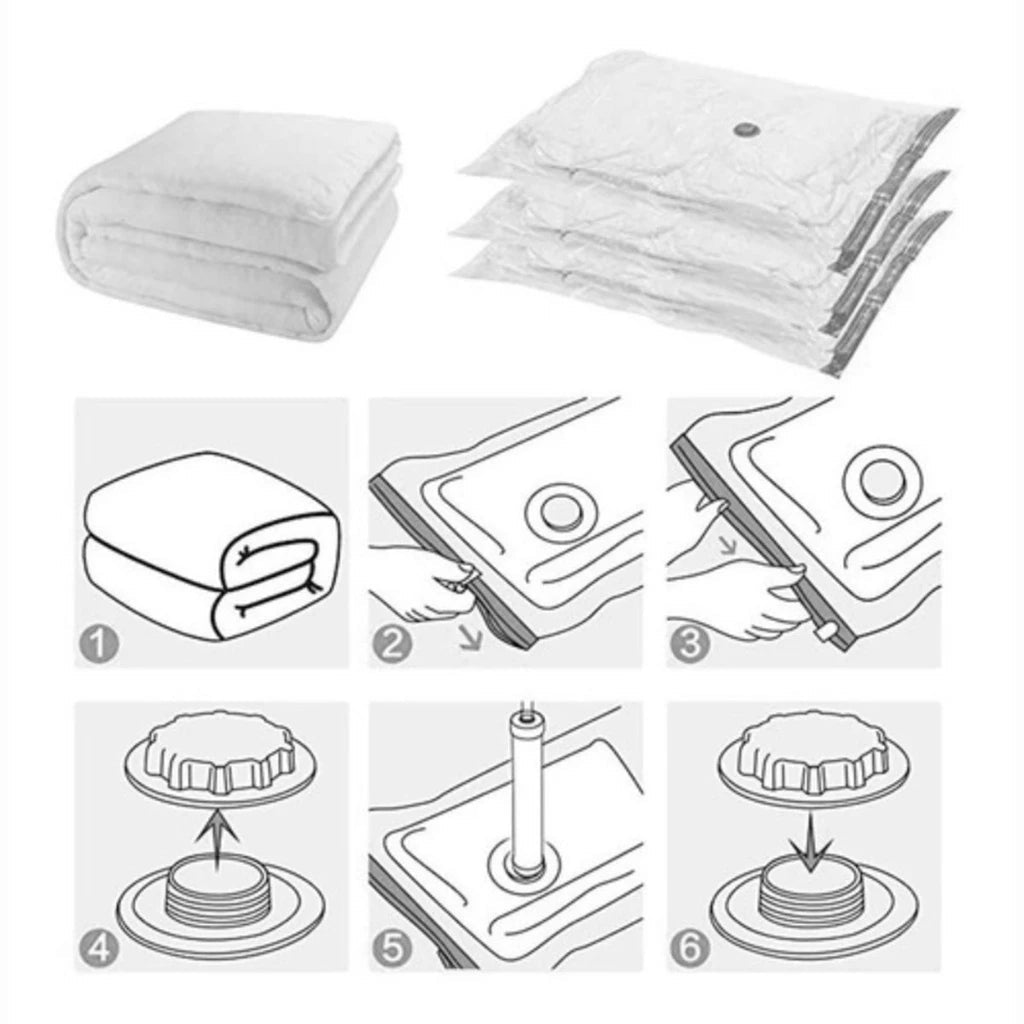 1
2
3
4
5
6